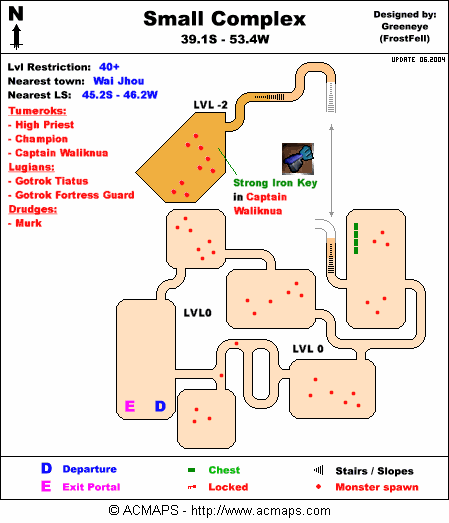 N

Small Complex
39.1S - 53.4W

Designed by:
Greeneye
(FrostFell)

UPDATE 06.2004

Lvl Restriction: 40+
Nearest town: Wai Jhou
Nearest LS: 45.2S - 46.2W

Tumeroks:
- High Priest
- Champion
- Captain Waliknua
Lugians:
- Gotrok Tiatus
- Gotrok Fortress Guard
Drudges:
- Murk

LVL -2

Strong Iron Key
in Captain
Waliknua

LVL0

LVL 0

E D

D Departure
E Exit Portal
Chest
Locked
Stairs / Slopes
Monster spawn

© ACMAPS - http://www.acmaps.com